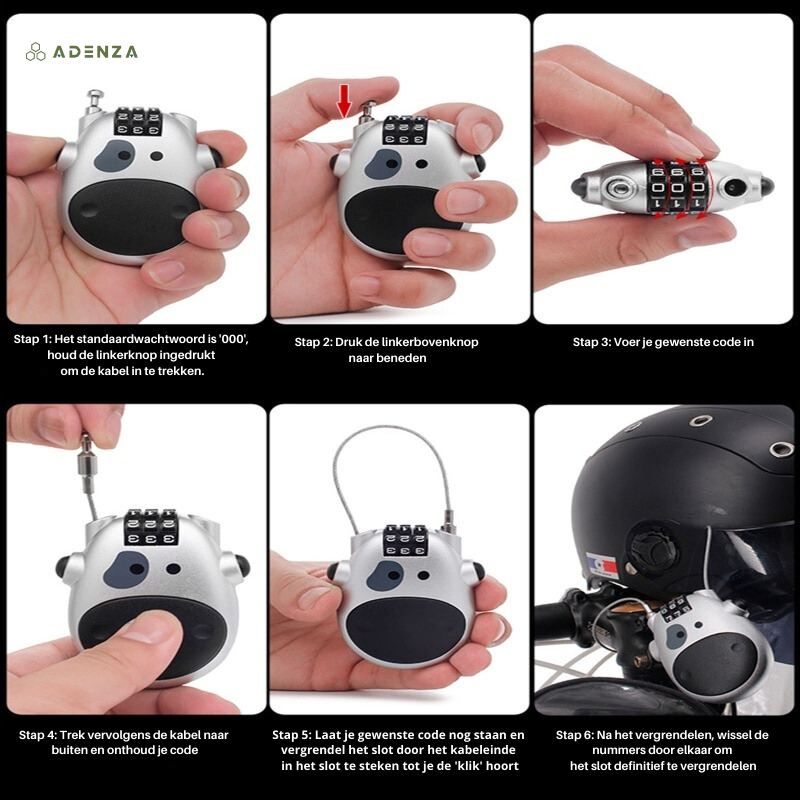 ADENZA

Stap 1: Het standaardwachtwoord is '000', houd de linkerknop ingedrukt om de kabel in te trekken.

Stap 2: Druk de linkerbovenknop naar beneden

Stap 3: Voer je gewenste code in

Stap 4: Trek vervolgens de kabel naar buiten en onthoud je code

Stap 5: Laat je gewenste code nog staan en vergrendel het slot door het kabeleinde in het slot te steken tot je de 'klik' hoort

Stap 6: Na het vergrendelen, wissel de nummers door elkaar om het slot definitief te vergrendelen