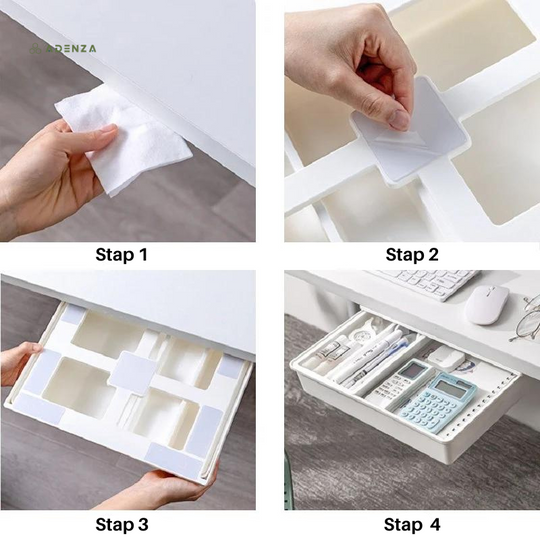 ADENZA

Stap 1

Stap 2

Stap 3

Stap 4